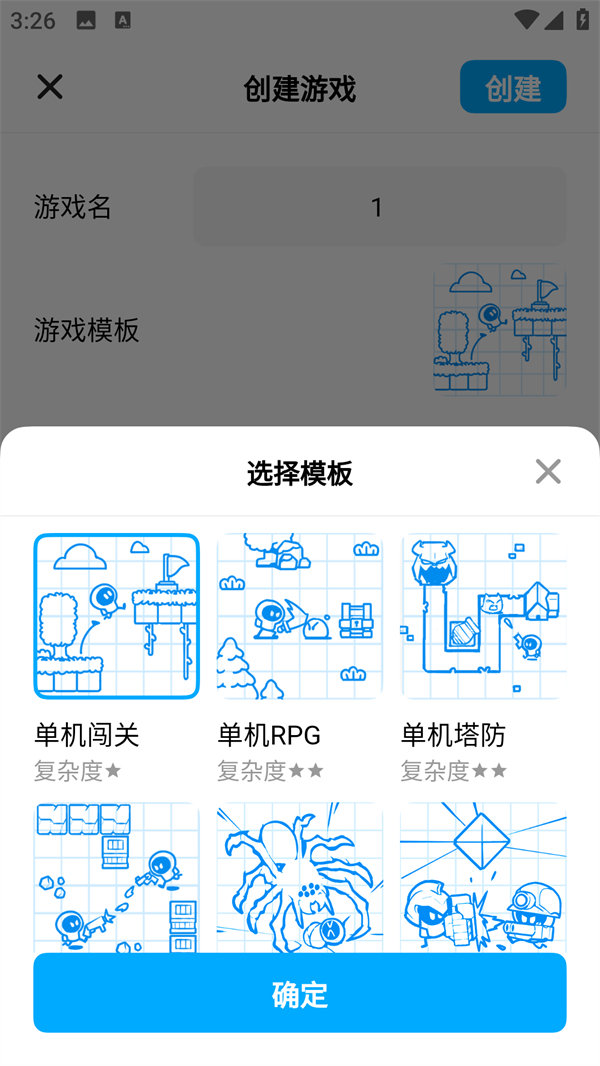 3:26

创建游戏
创建

游戏名
1

游戏模板

选择模板

单机闯关
复杂度★

单机RPG
复杂度★★

单机塔防
复杂度★★

确定