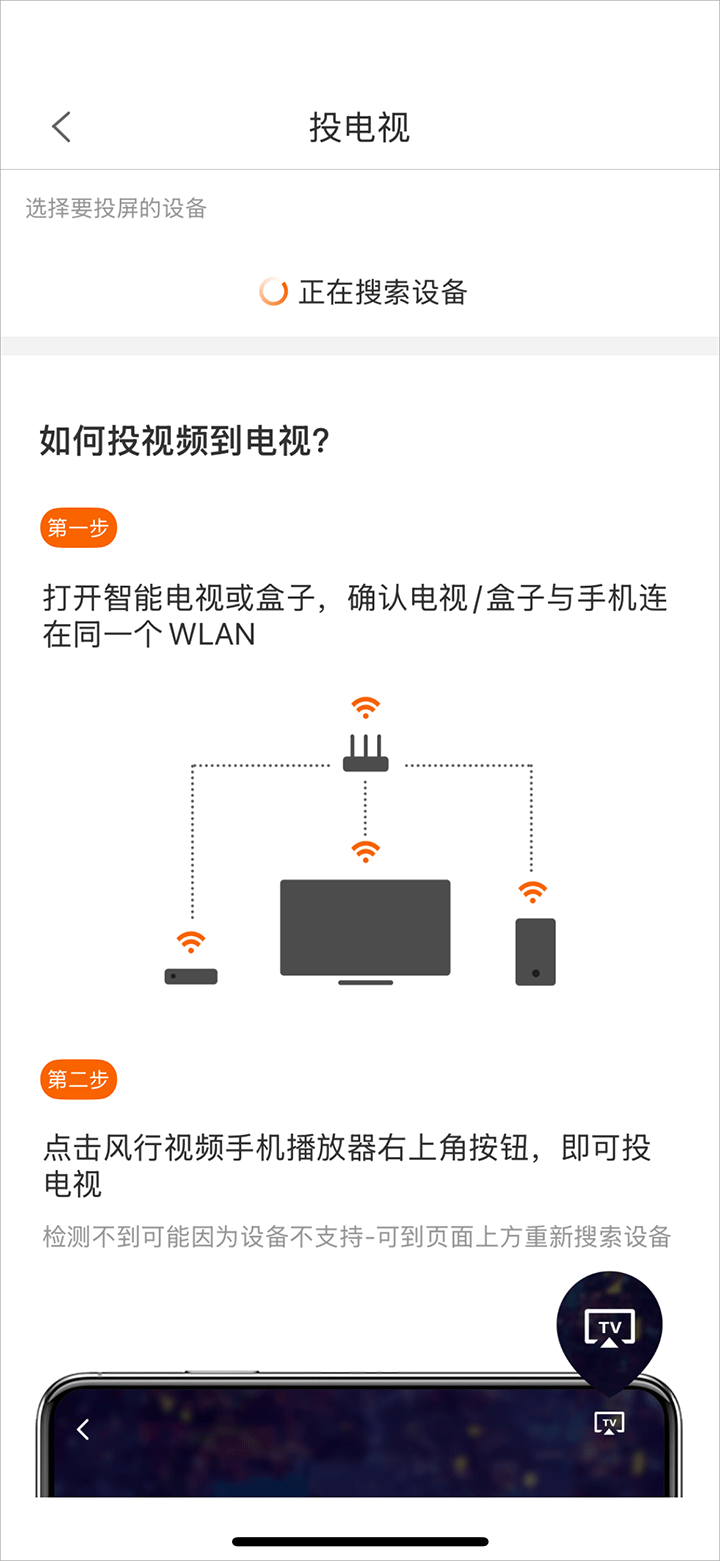 投电视

选择要投屏的设备

正在搜索设备

如何投视频到电视?

第一步

打开智能电视或盒子，确认电视/盒子与手机连在同一个 WLAN

第二步

点击风行视频手机播放器右上角按钮，即可投电视

检测不到可能因为设备不支持-可到页面上方重新搜索设备

TV

TV